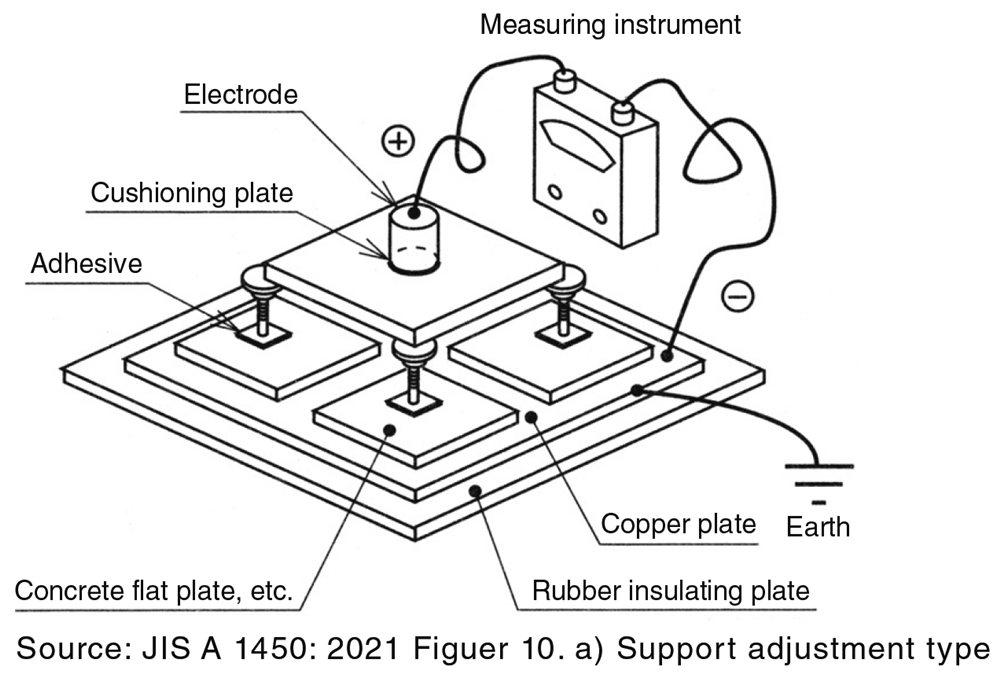 Measuring instrument

Electrode

⊕

Cushioning plate

Adhesive

⊖

Copper plate

Earth

Concrete flat plate, etc.

Rubber insulating plate

Source: JIS A 1450: 2021 Figuer 10. a) Support adjustment type